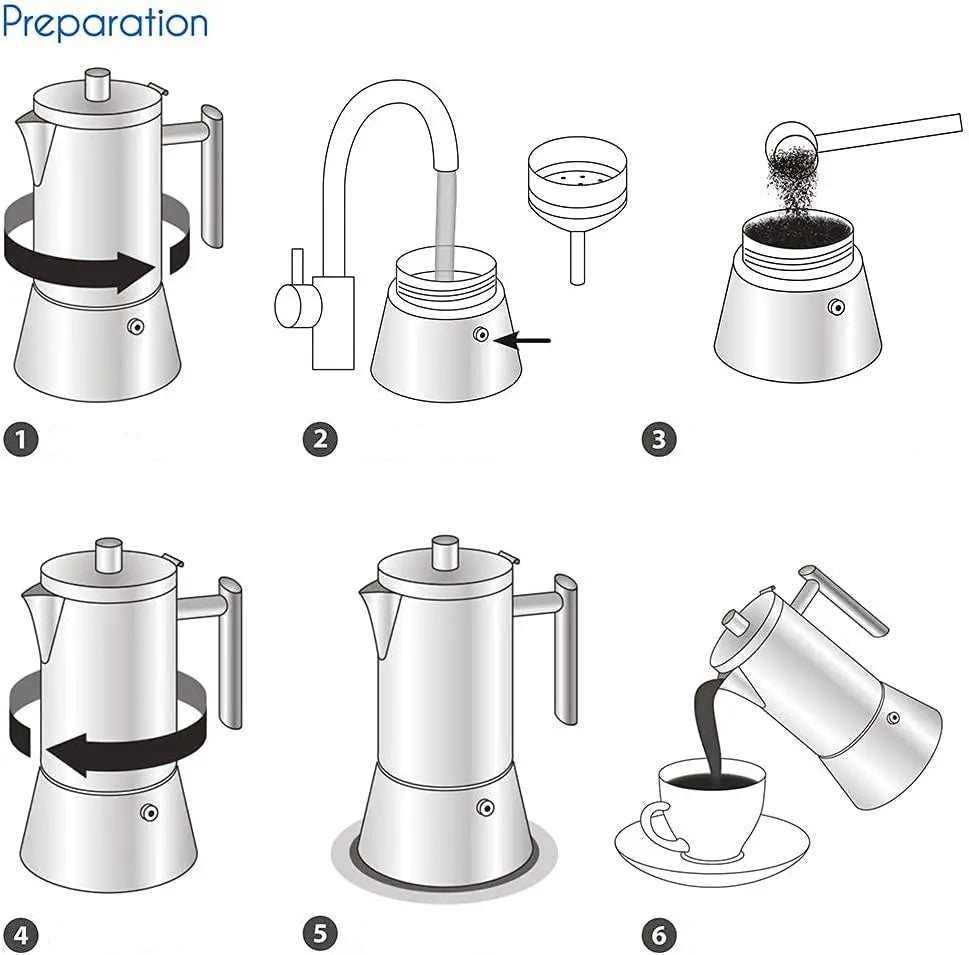 Preparation

1

2

3

4

5

6