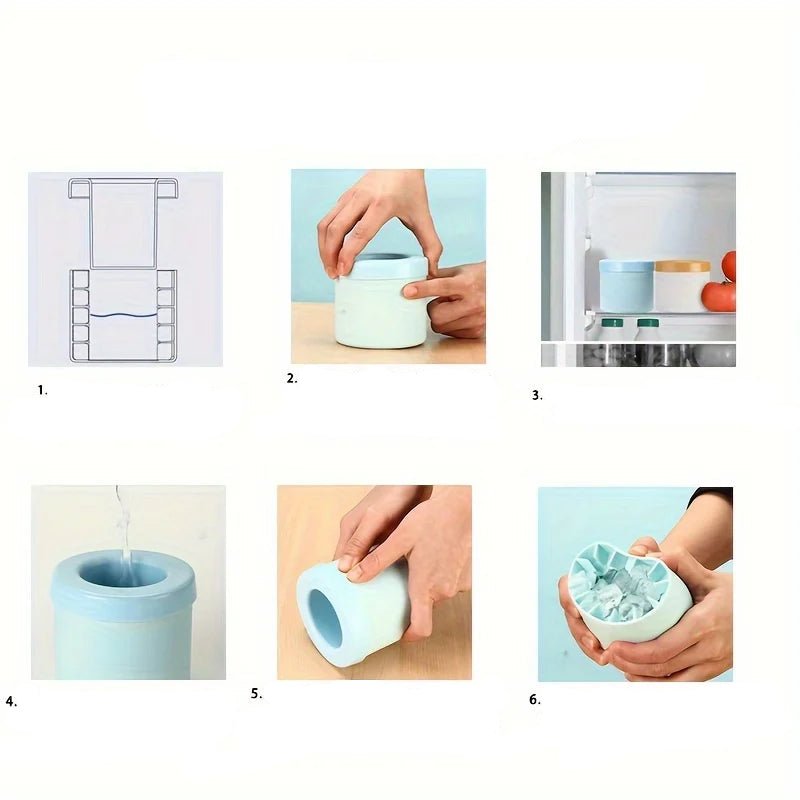 1.

2.

3.

4.

5.

6.