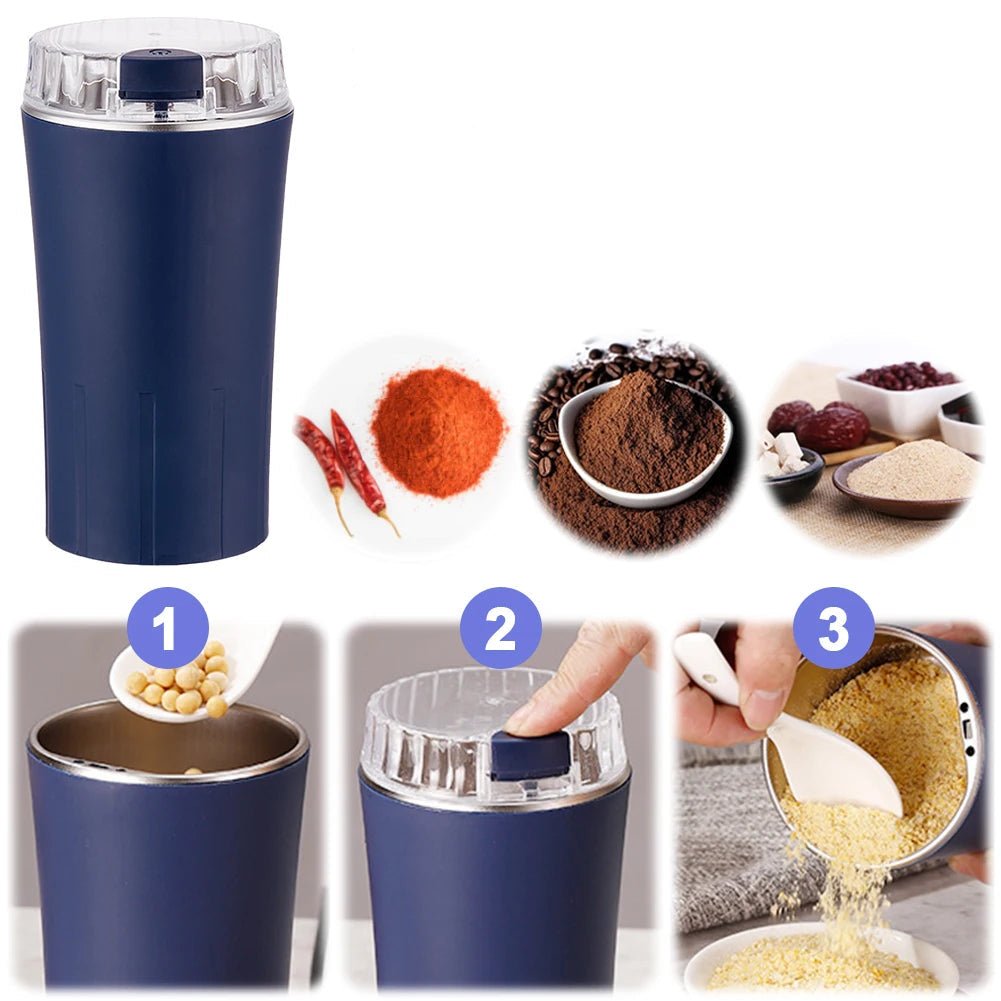 1

2

3