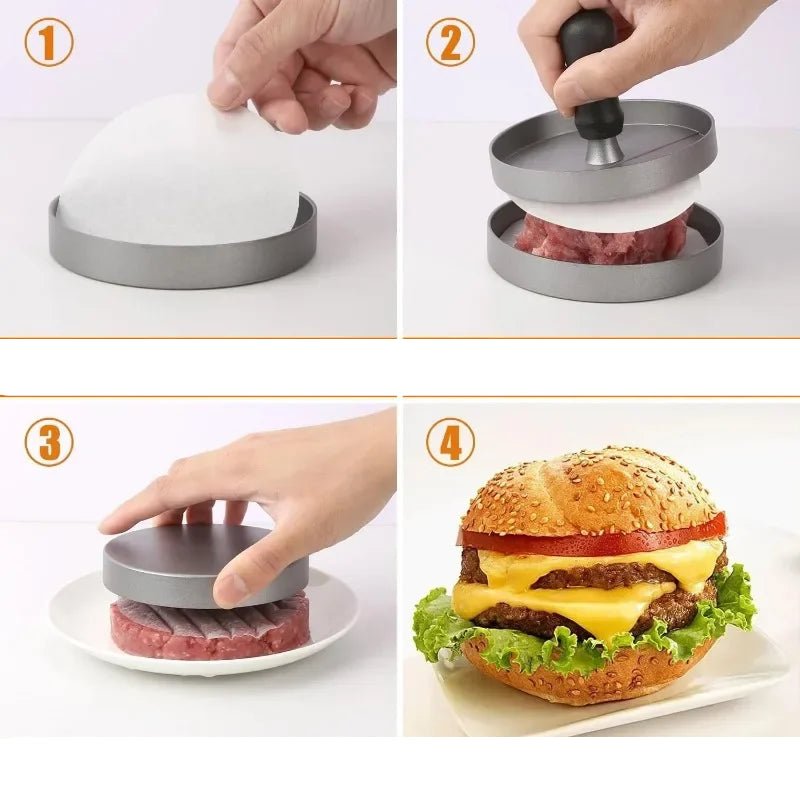 1

2

3

4