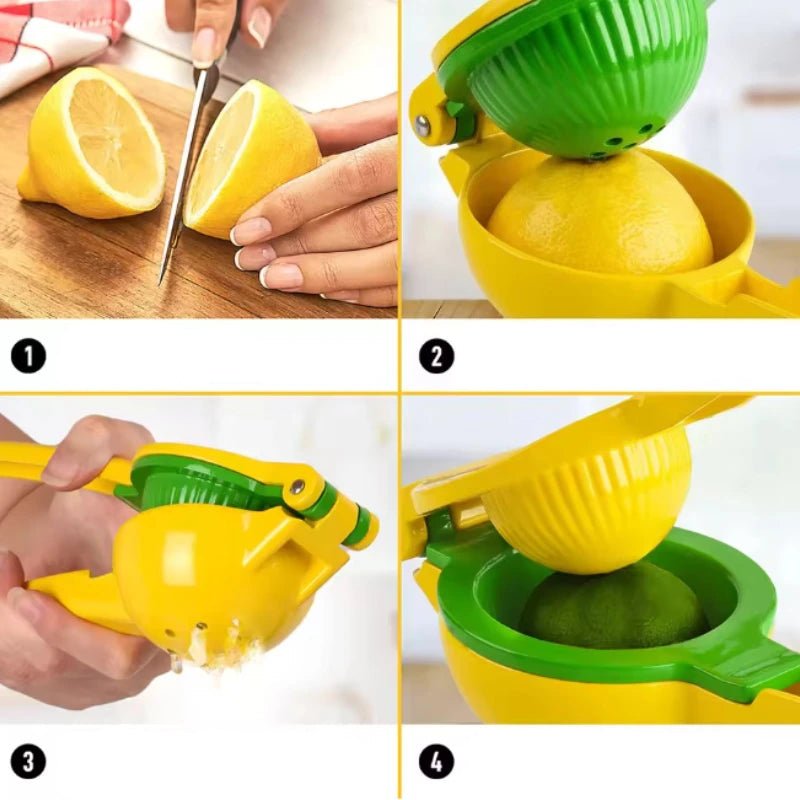 1

2

3

4