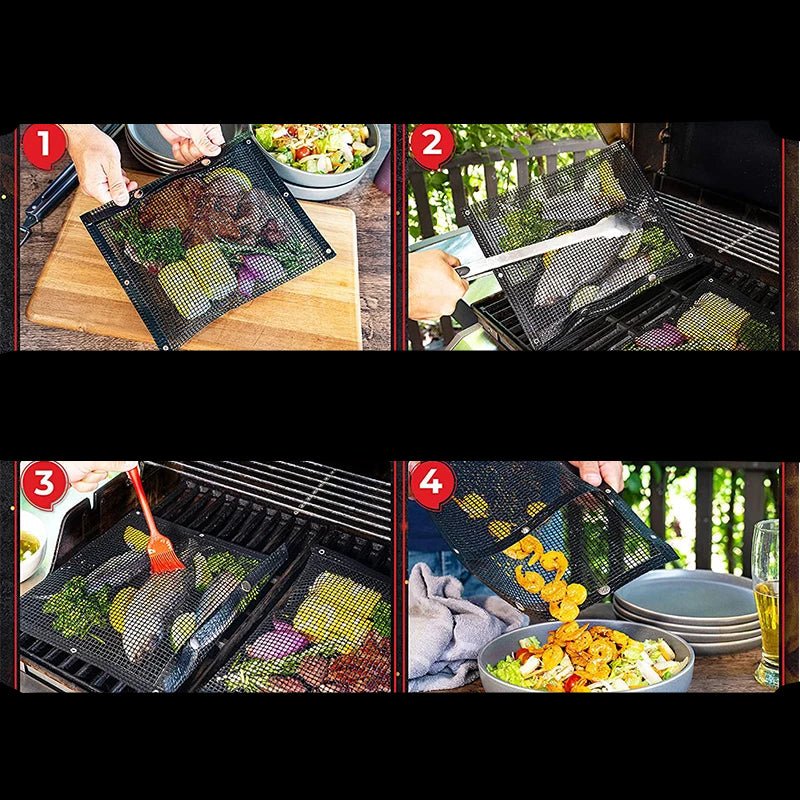 1
2
3
4