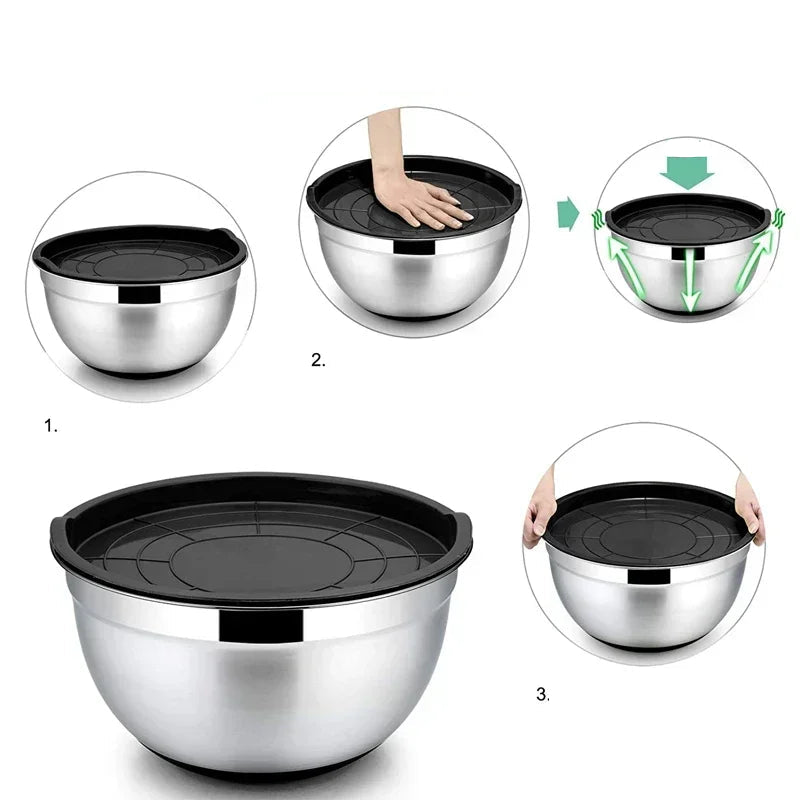 2.

1.

3.