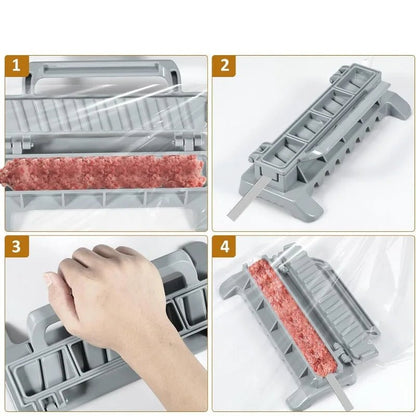 1

2

3

4