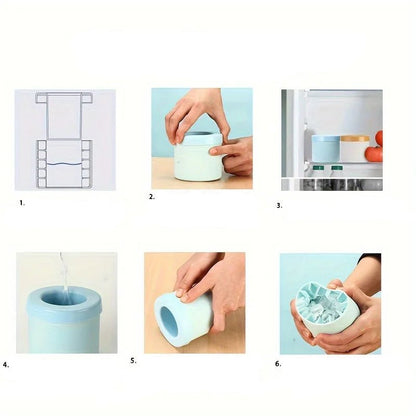 1.

2.

3.

4.

5.

6.